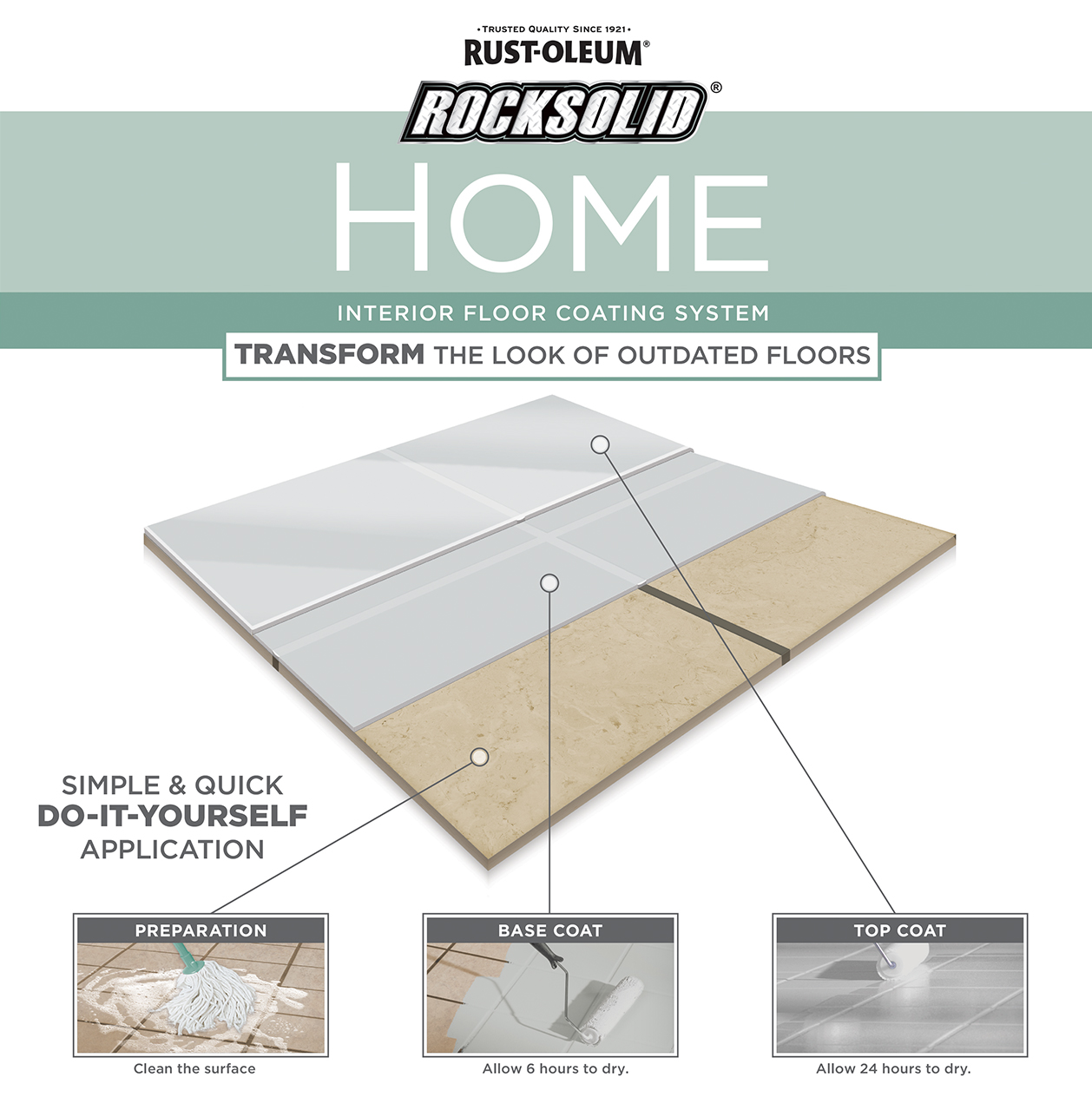 •TRUSTED QUALITY SINCE 1921•
RUST-OLEUM®
ROCKSOLID®
HOME
INTERIOR FLOOR COATING SYSTEM
TRANSFORM THE LOOK OF OUTDATED FLOORS

SIMPLE & QUICK
DO-IT-YOURSELF
APPLICATION

PREPARATION
Clean the surface

BASE COAT
Allow 6 hours to dry.

TOP COAT
Allow 24 hours to dry.